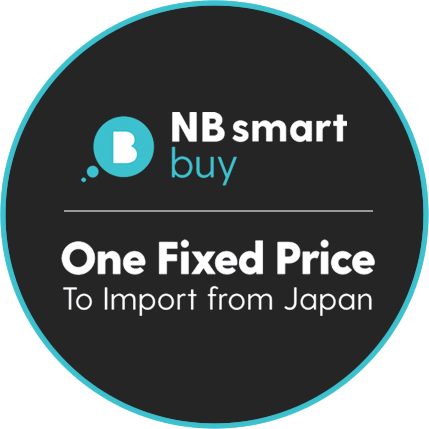 B

NB smart buy

One Fixed Price
To Import from Japan